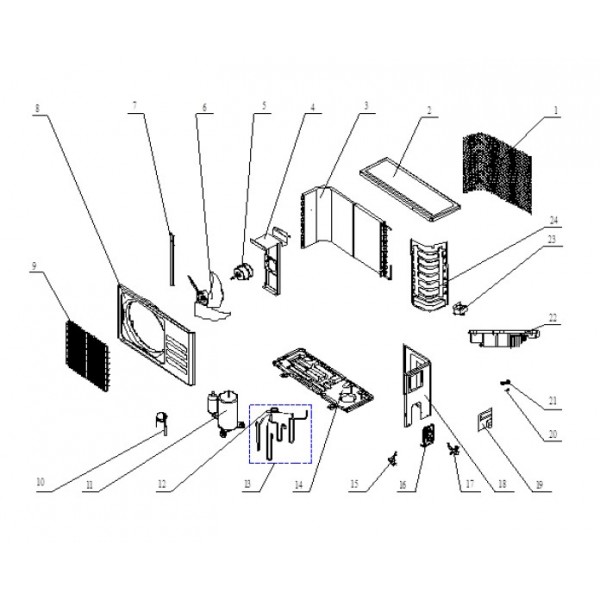 8
7
6
5
4
3
2
1
24
23
9
22
21
20
10
11
12
13
14
15
16
17
18
19